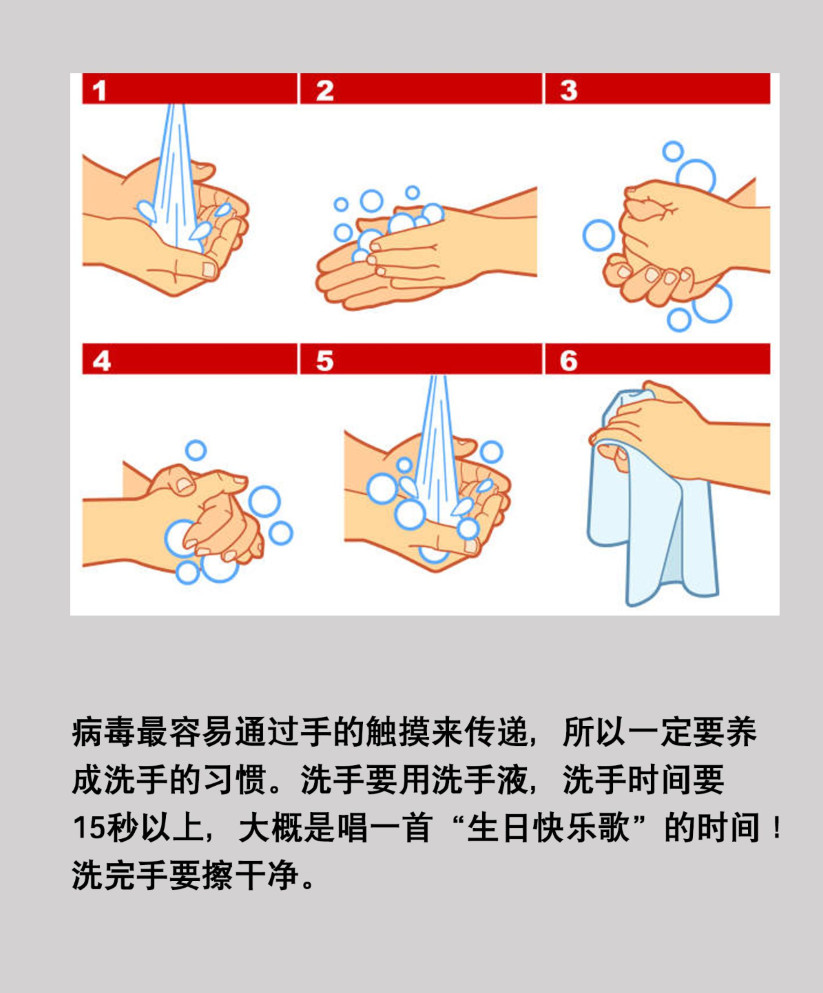 1

2

3

4

5

6

病毒最容易通过手的触摸来传递，所以一定要养成洗手的习惯。洗手要用洗手液，洗手时间要15秒以上，大概是唱一首“生日快乐歌”的时间！洗完手要擦干净。